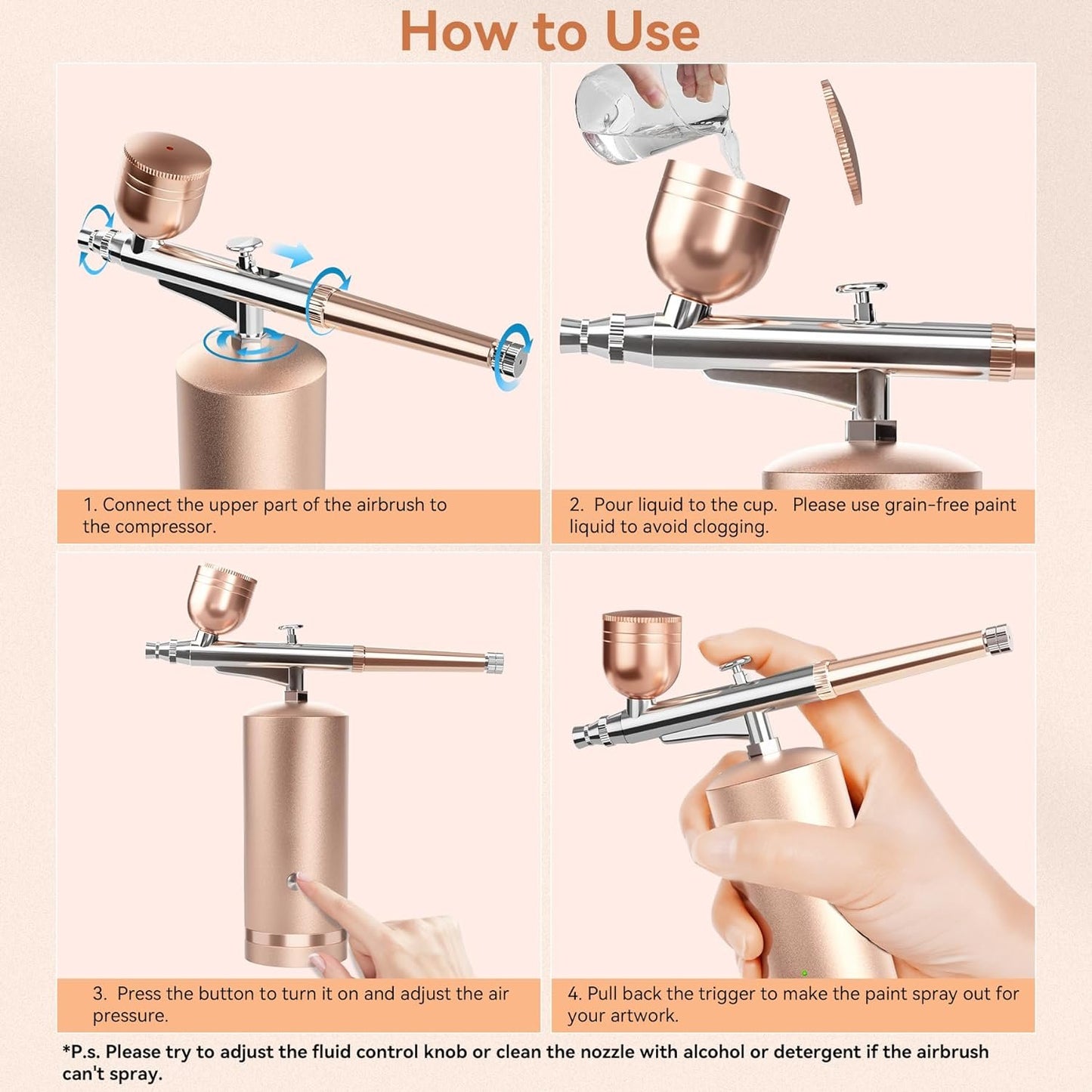 How to Use

1. Connect the upper part of the airbrush to the compressor.

2. Pour liquid to the cup. Please use grain-free paint liquid to avoid clogging.

3. Press the button to turn it on and adjust the air pressure.

4. Pull back the trigger to make the paint spray out for your artwork.

*P.s. Please try to adjust the fluid control knob or clean the nozzle with alcohol or detergent if the airbrush can't spray.