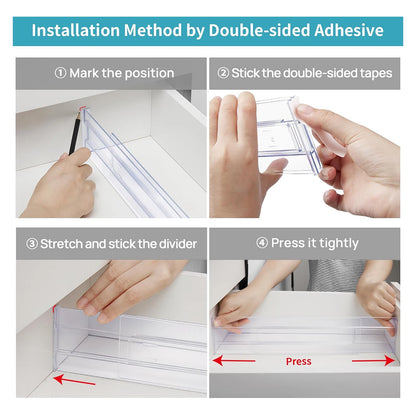 Installation Method by Double-sided Adhesive

① Mark the position

② Stick the double-sided tapes

③ Stretch and stick the divider

④ Press it tightly

Press