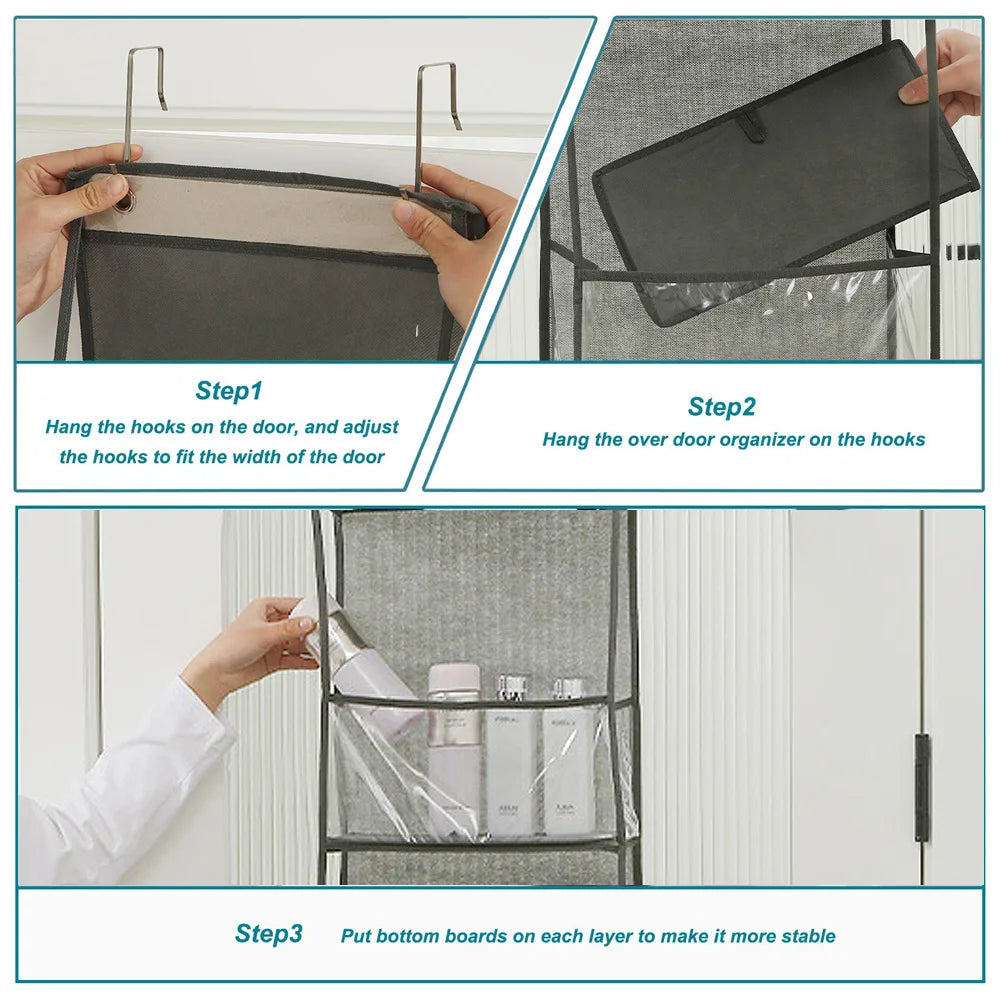 Step1

Hang the hooks on the door, and adjust the hooks to fit the width of the door

Step2

Hang the over door organizer on the hooks

Step3

Put bottom boards on each layer to make it more stable