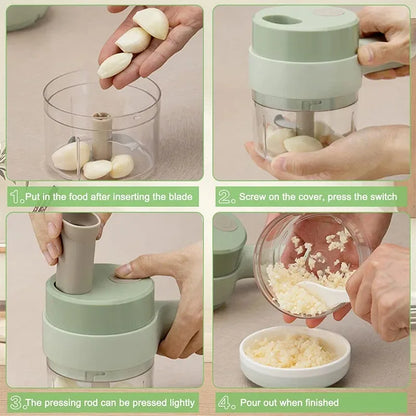 1. Put in the food after inserting the blade

2. Screw on the cover, press the switch

3. The pressing rod can be pressed lightly

4. Pour out when finished