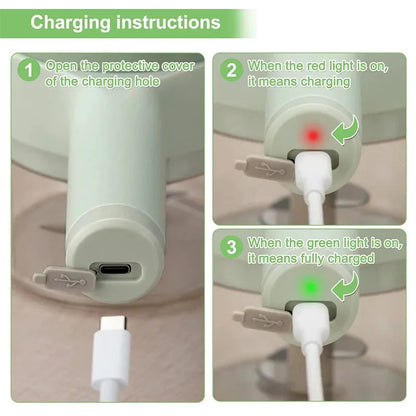 Charging instructions

1 Open the protective cover of the charging hole

2 When the red light is on, it means charging

3 When the green light is on, it means fully charged