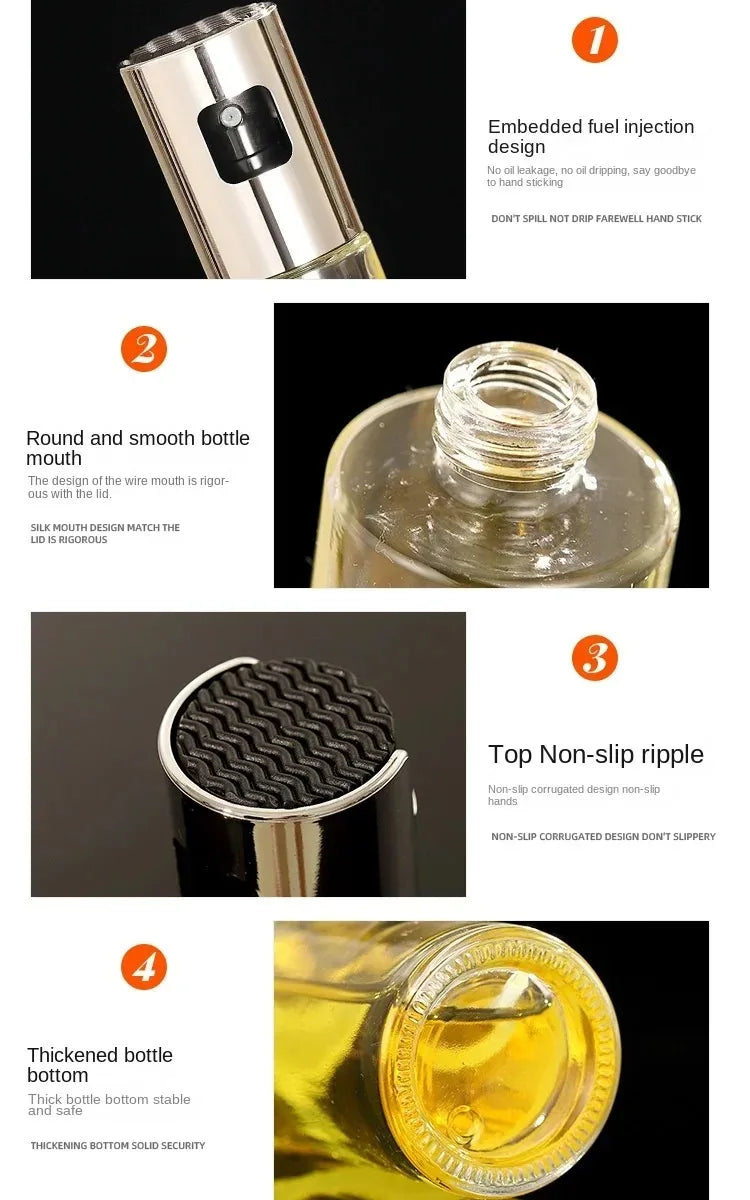 1

Embedded fuel injection design

No oil leakage, no oil dripping, say goodbye to hand sticking

DON'T SPILL NOT DRIP FAREWELL HAND STICK

2

Round and smooth bottle mouth

The design of the wire mouth is rigorous with the lid.

SILK MOUTH DESIGN MATCH THE LID IS RIGOROUS

3

Top Non-slip ripple

Non-slip corrugated design non-slip hands

NON-SLIP CORRUGATED DESIGN DON'T SLIPPERY

4

Thickened bottle bottom

Thick bottle bottom stable and safe

THICKENING BOTTOM SOLID SECURITY