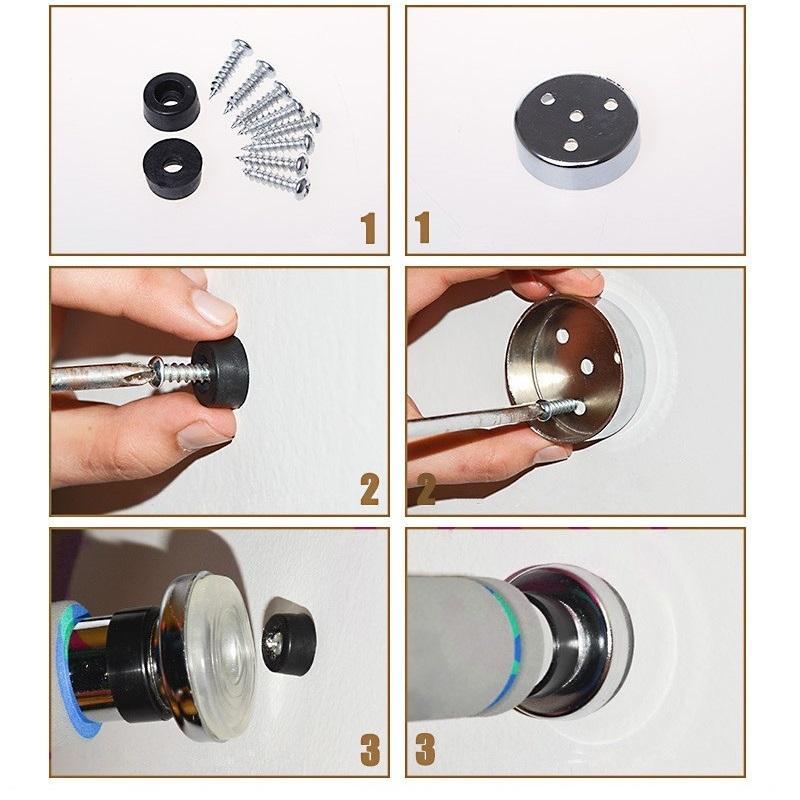 1

1

2

2

3

3