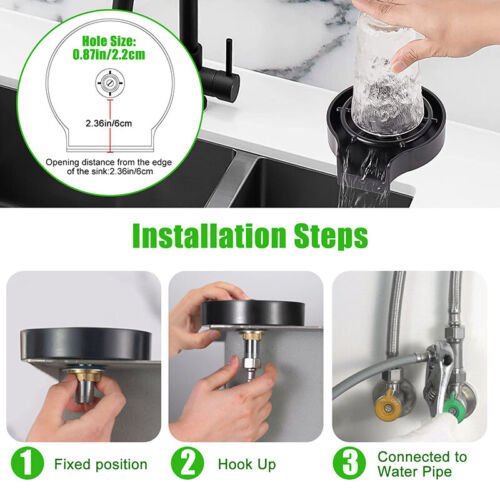 Hole Size: 0.87in/2.2cm

2.36in/6cm

Opening distance from the edge of the sink:2.36in/6cm

Installation Steps

1 Fixed position

2 Hook Up

3 Connected to Water Pipe