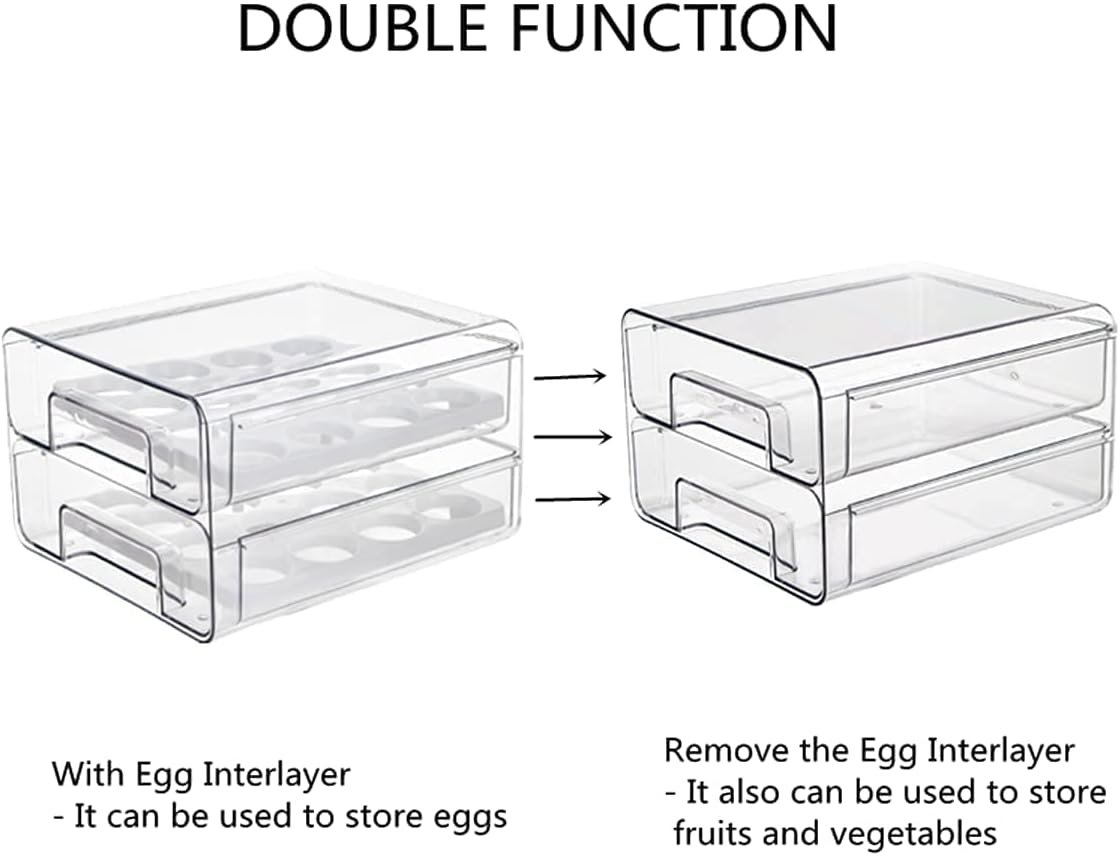 DOUBLE FUNCTION

With Egg Interlayer
- It can be used to store eggs

Remove the Egg Interlayer
- It also can be used to store fruits and vegetables