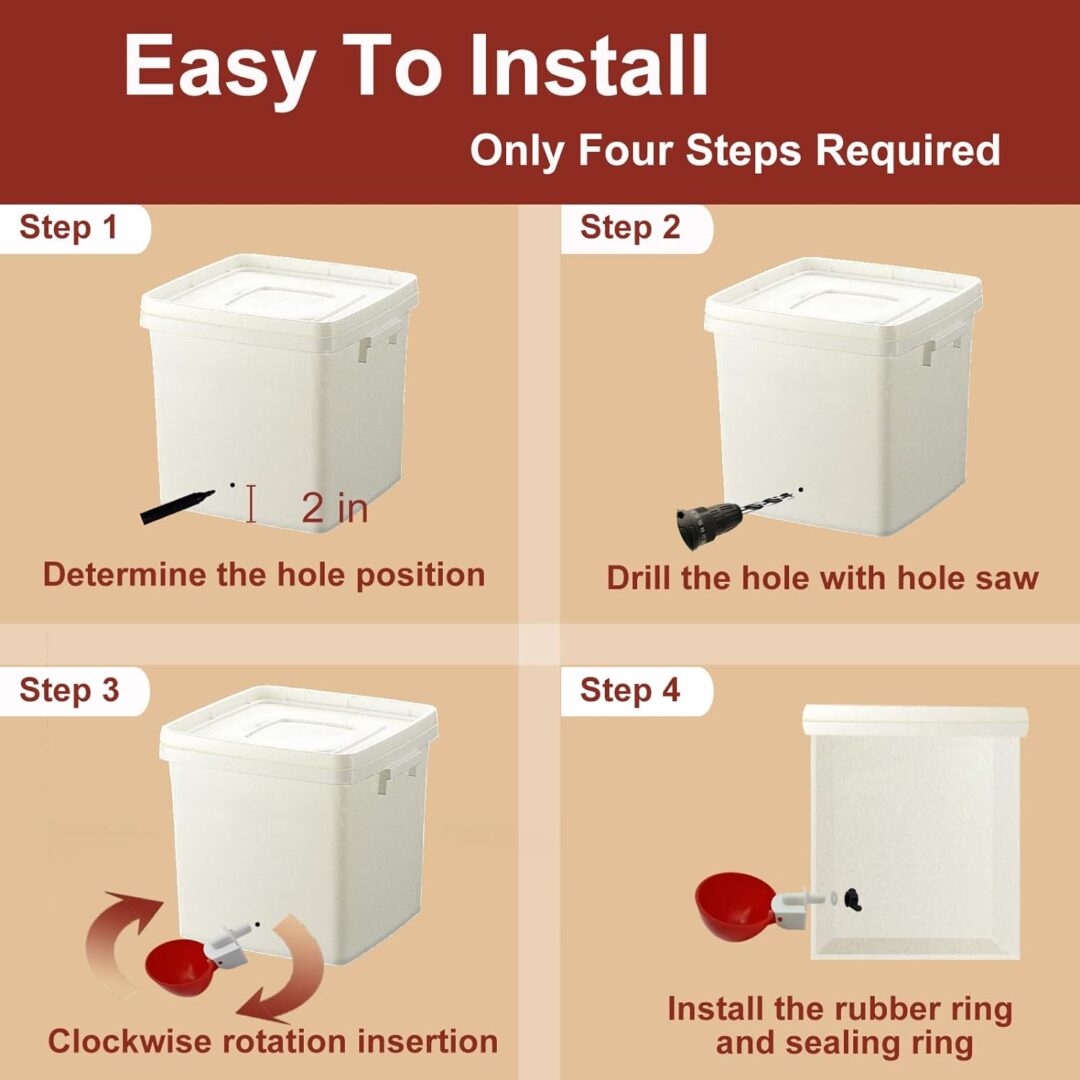 Easy To Install

Only Four Steps Required

Step 1

2 in

Determine the hole position

Step 2

Drill the hole with hole saw

Step 3

Clockwise rotation insertion

Step 4

Install the rubber ring and sealing ring