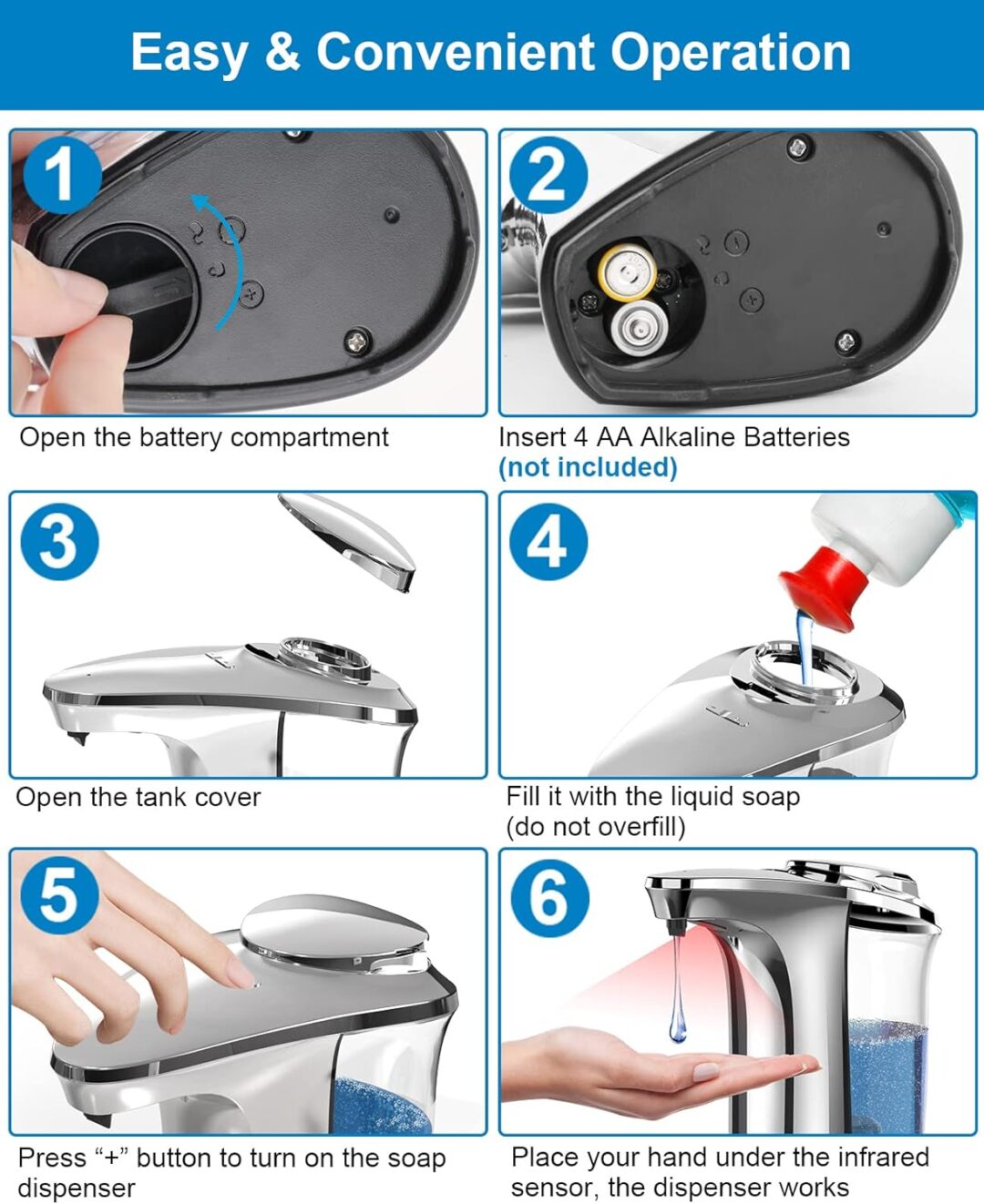 Easy & Convenient Operation

1

Open the battery compartment

2

Insert 4 AA Alkaline Batteries
(not included)

3

Open the tank cover

4

Fill it with the liquid soap
(do not overfill)

5

Press “+” button to turn on the soap dispenser

6

Place your hand under the infrared sensor, the dispenser works