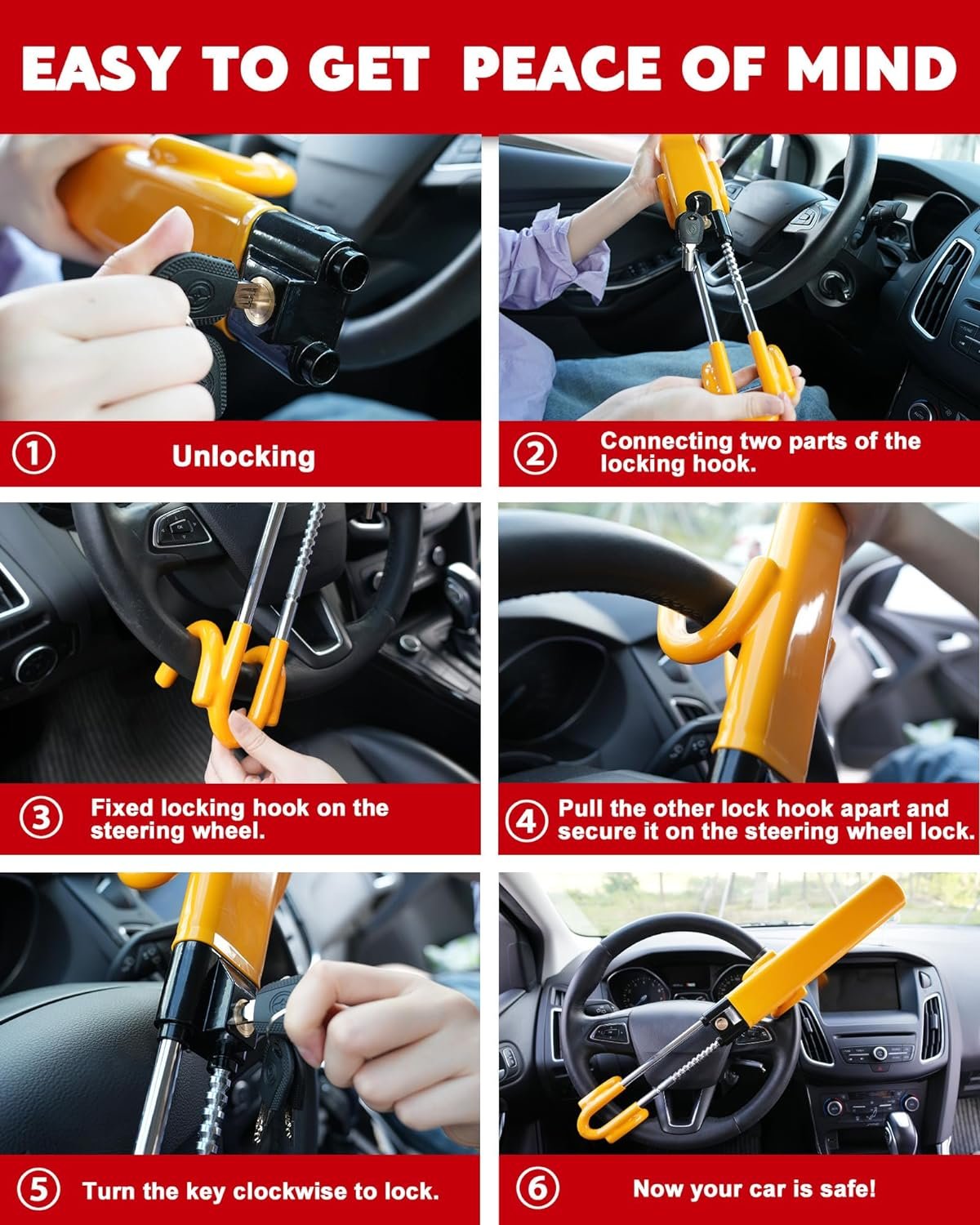 EASY TO GET PEACE OF MIND

① Unlocking

② Connecting two parts of the locking hook.

③ Fixed locking hook on the steering wheel.

④ Pull the other lock hook apart and secure it on the steering wheel lock.

⑤ Turn the key clockwise to lock.

⑥ Now your car is safe!