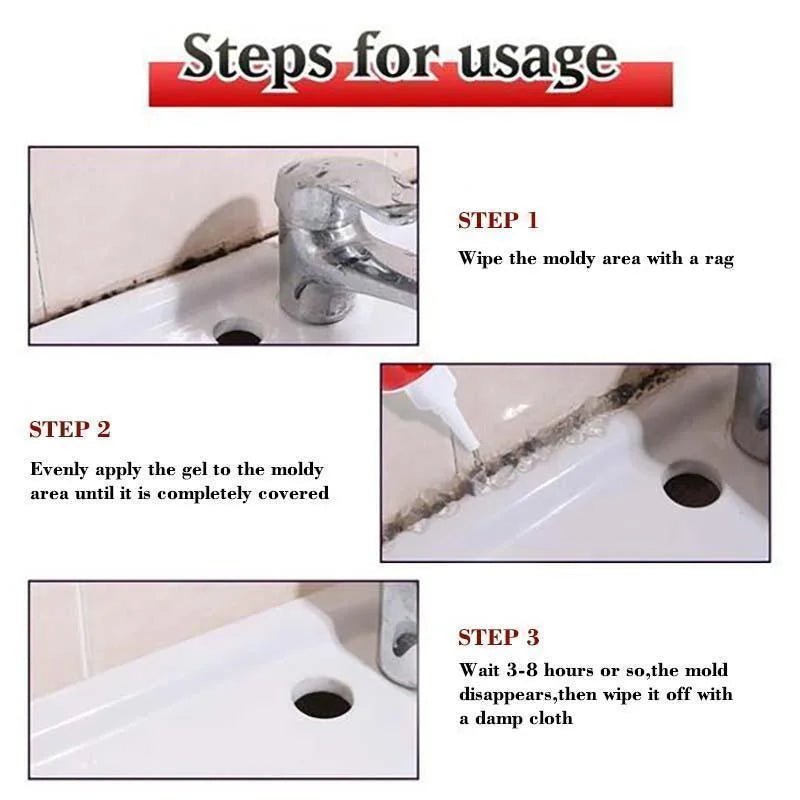 Steps for usage

STEP 1

Wipe the moldy area with a rag

STEP 2

Evenly apply the gel to the moldy area until it is completely covered

STEP 3

Wait 3-8 hours or so,the mold disappears,then wipe it off with a damp cloth