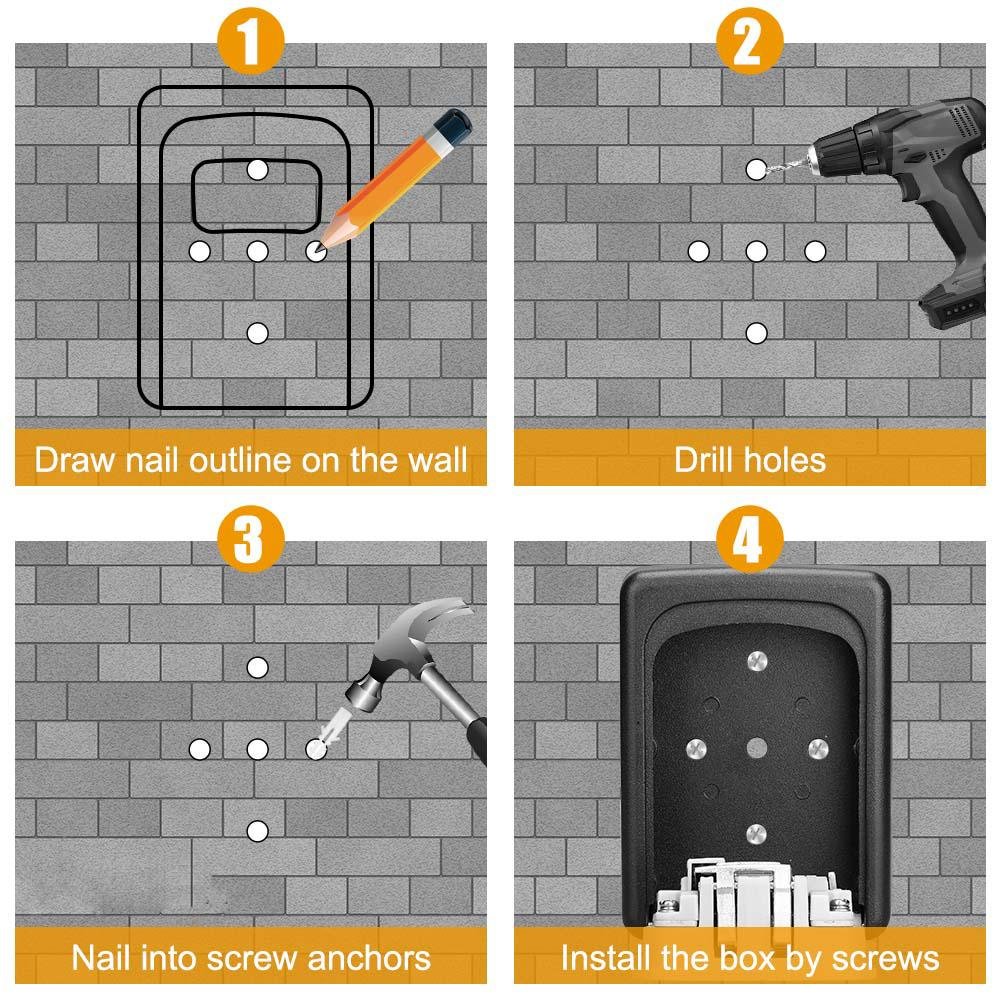 1

Draw nail outline on the wall

2

Drill holes

3

Nail into screw anchors

4

Install the box by screws