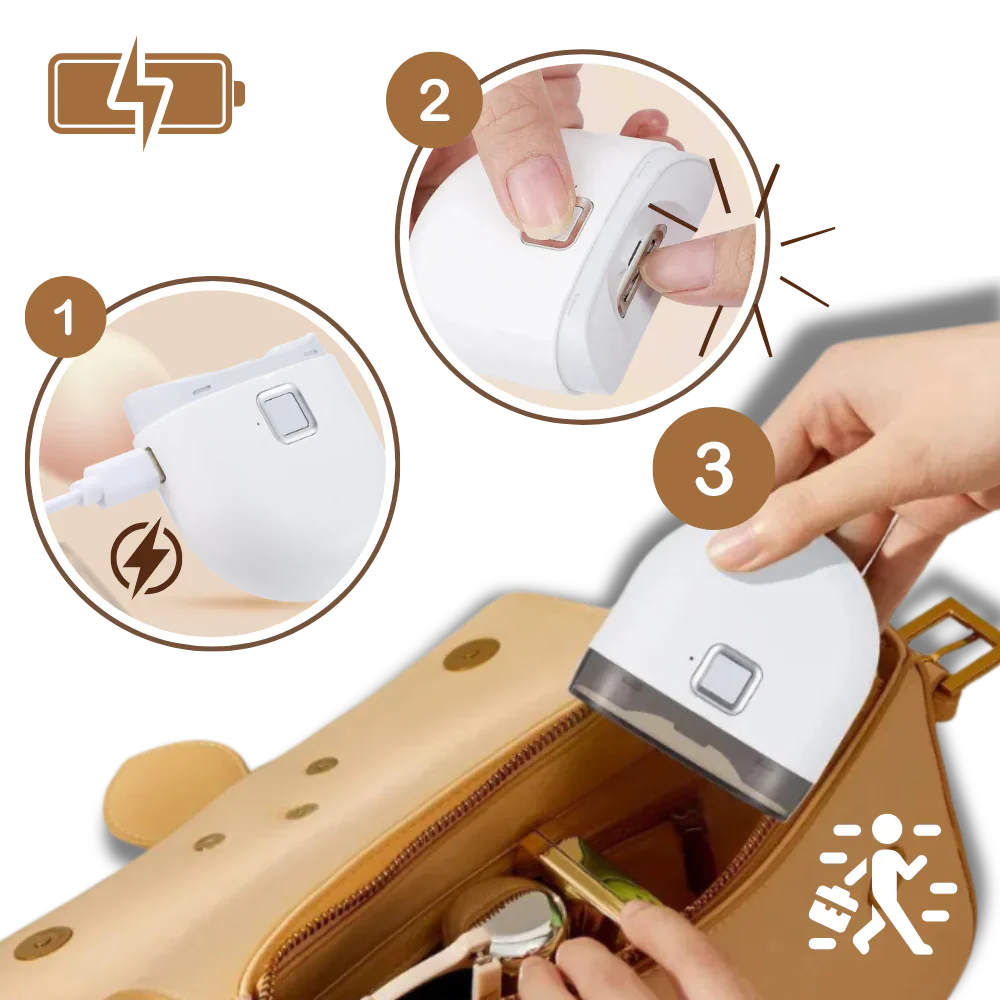 2

1

3