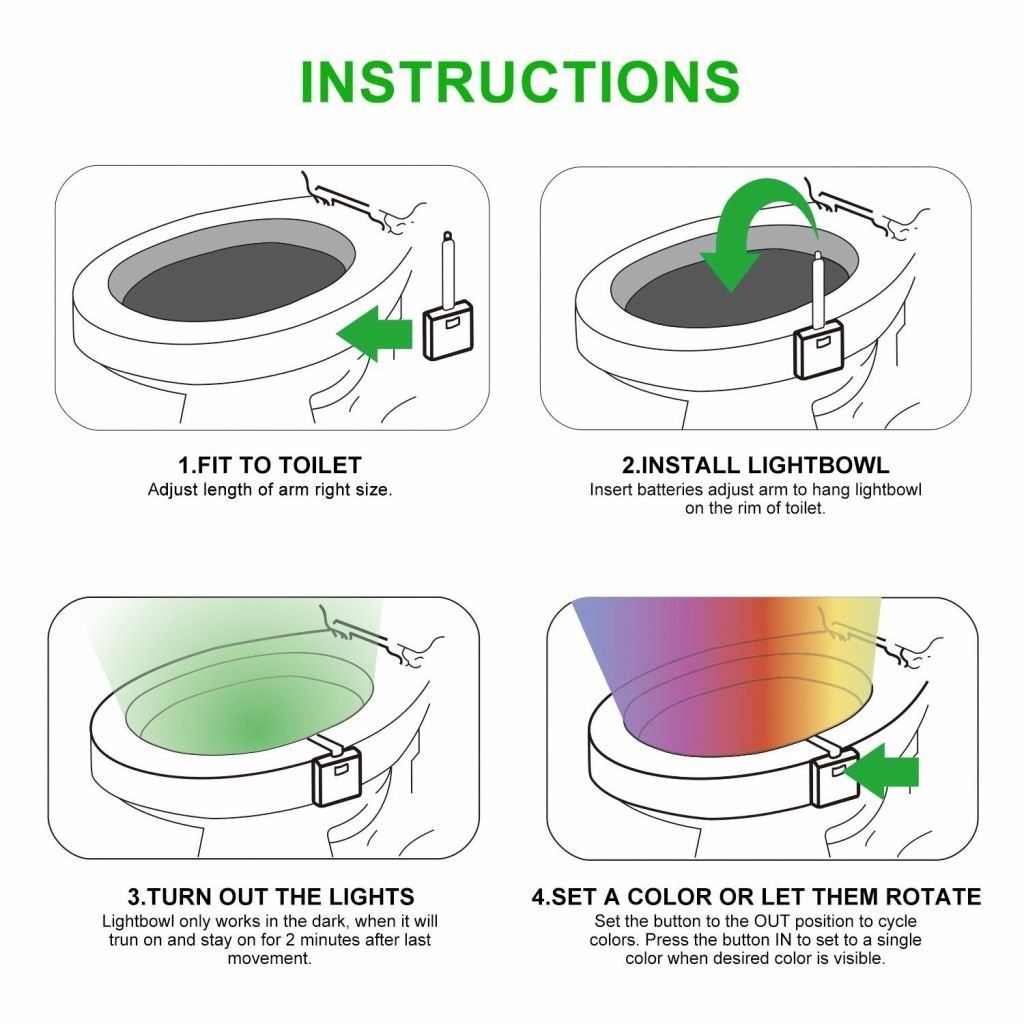 INSTRUCTIONS

1.FIT TO TOILET
Adjust length of arm right size.

2.INSTALL LIGHTBOWL
Insert batteries adjust arm to hang lightbowl on the rim of toilet.

3.TURN OUT THE LIGHTS
Lightbowl only works in the dark, when it will trun on and stay on for 2 minutes after last movement.

4.SET A COLOR OR LET THEM ROTATE
Set the button to the OUT position to cycle colors. Press the button IN to set to a single color when desired color is visible.