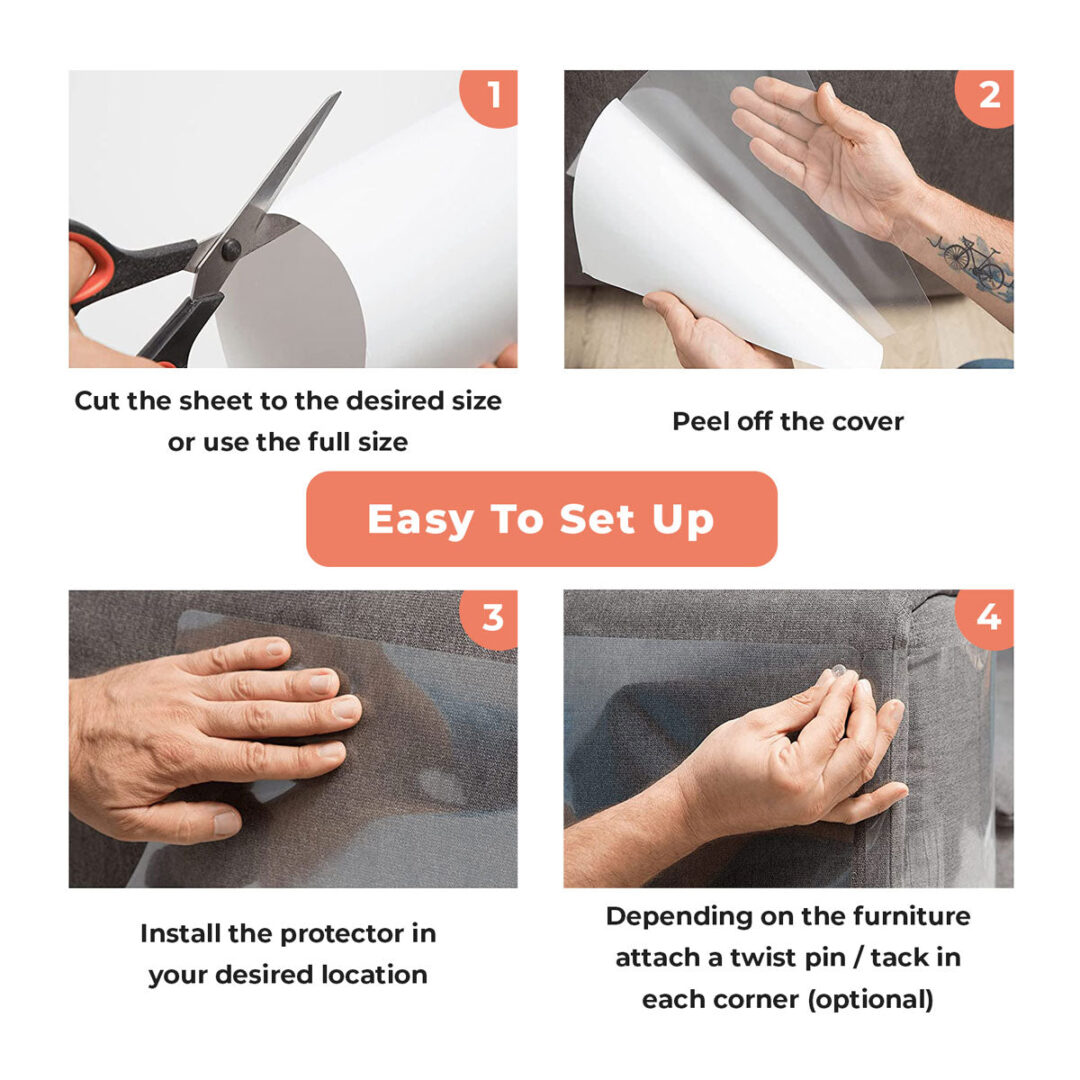 1

Cut the sheet to the desired size or use the full size

2

Peel off the cover

Easy To Set Up

3

Install the protector in your desired location

4

Depending on the furniture attach a twist pin / tack in each corner (optional)